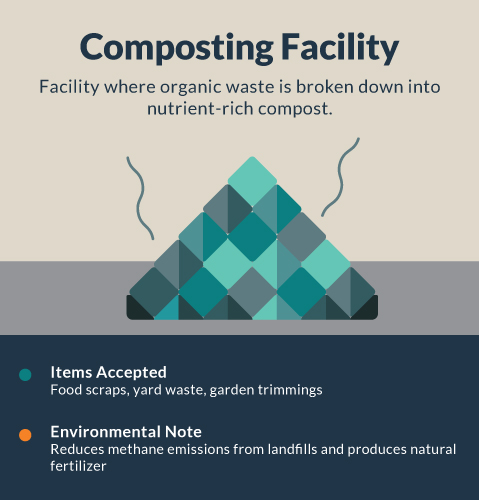 Composting Facility

Facility where organic waste is broken down into nutrient-rich compost.

Items Accepted
Food scraps, yard waste, garden trimmings

Environmental Note
Reduces methane emissions from landfills and produces natural fertilizer