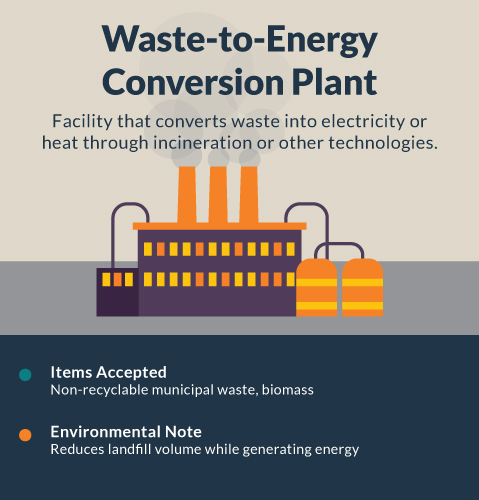 Waste-to-Energy Conversion Plant

Facility that converts waste into electricity or heat through incineration or other technologies.

Items Accepted
Non-recyclable municipal waste, biomass

Environmental Note
Reduces landfill volume while generating energy