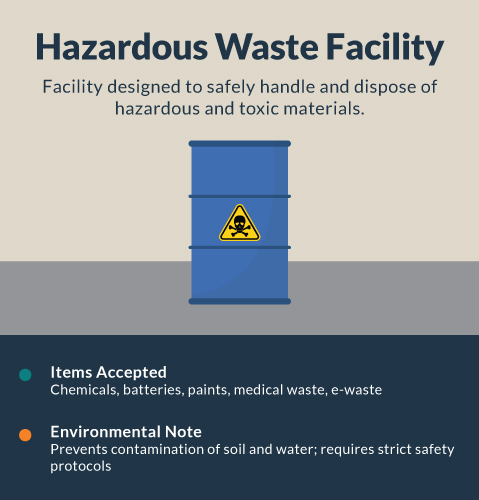 Hazardous Waste Facility

Facility designed to safely handle and dispose of hazardous and toxic materials.

Items Accepted
Chemicals, batteries, paints, medical waste, e-waste

Environmental Note
Prevents contamination of soil and water; requires strict safety protocols