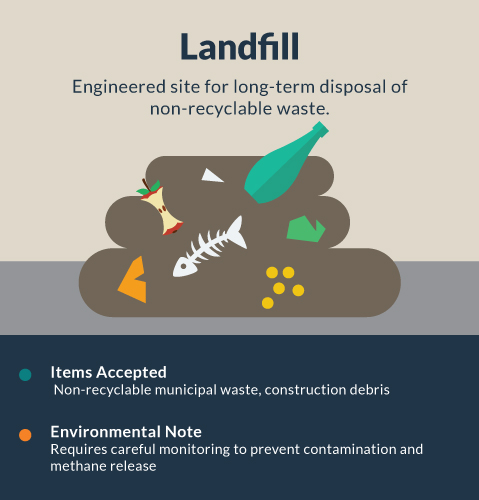 Landfill

Engineered site for long-term disposal of non-recyclable waste.

Items Accepted
Non-recyclable municipal waste, construction debris

Environmental Note
Requires careful monitoring to prevent contamination and methane release