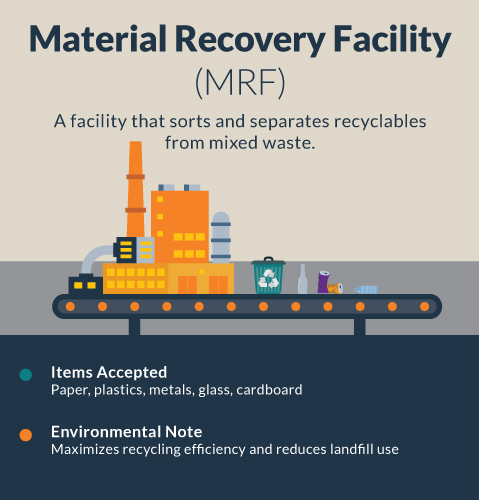 Material Recovery Facility
(MRF)

A facility that sorts and separates recyclables from mixed waste.

Items Accepted
Paper, plastics, metals, glass, cardboard

Environmental Note
Maximizes recycling efficiency and reduces landfill use