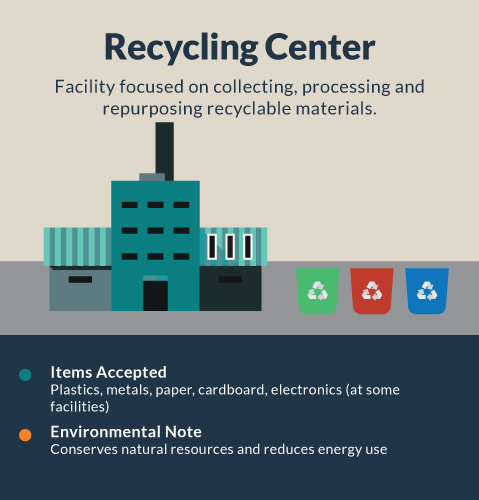 Recycling Center

Facility focused on collecting, processing and repurposing recyclable materials.

Items Accepted
Plastics, metals, paper, cardboard, electronics (at some facilities)

Environmental Note
Conserves natural resources and reduces energy use