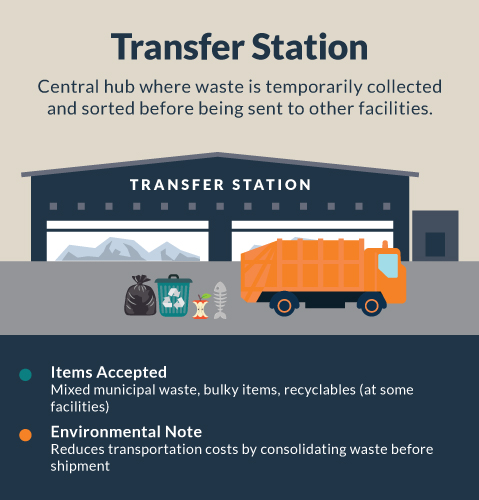 Transfer Station

Central hub where waste is temporarily collected and sorted before being sent to other facilities.

TRANSFER STATION

Items Accepted
Mixed municipal waste, bulky items, recyclables (at some facilities)

Environmental Note
Reduces transportation costs by consolidating waste before shipment