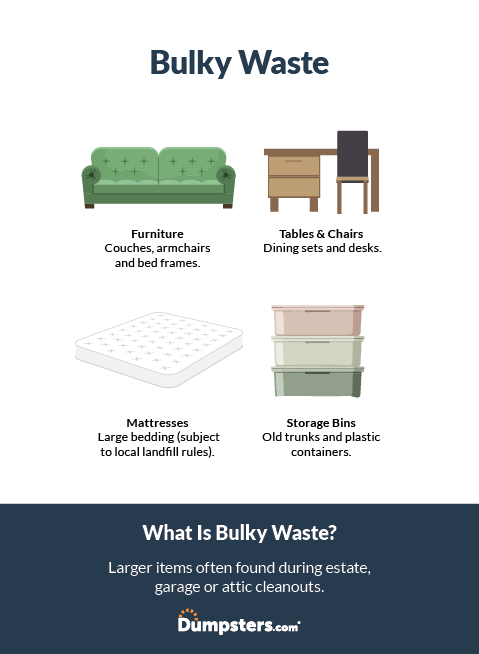 Bulky Waste

Furniture
Couches, armchairs and bed frames.

Tables & Chairs
Dining sets and desks.

Mattresses
Large bedding (subject to local landfill rules).

Storage Bins
Old trunks and plastic containers.

What Is Bulky Waste?

Larger items often found during estate, garage or attic cleanouts.

Dumpsters.com