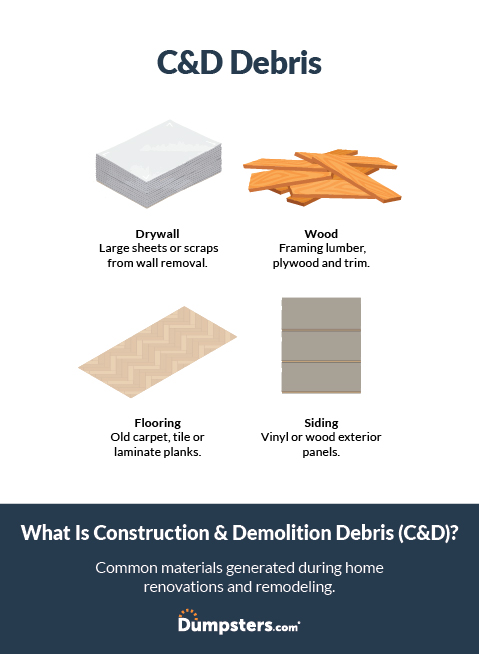 C&D Debris

Drywall
Large sheets or scraps from wall removal.

Wood
Framing lumber, plywood and trim.

Flooring
Old carpet, tile or laminate planks.

Siding
Vinyl or wood exterior panels.

What Is Construction & Demolition Debris (C&D)?

Common materials generated during home renovations and remodeling.

Dumpsters.com