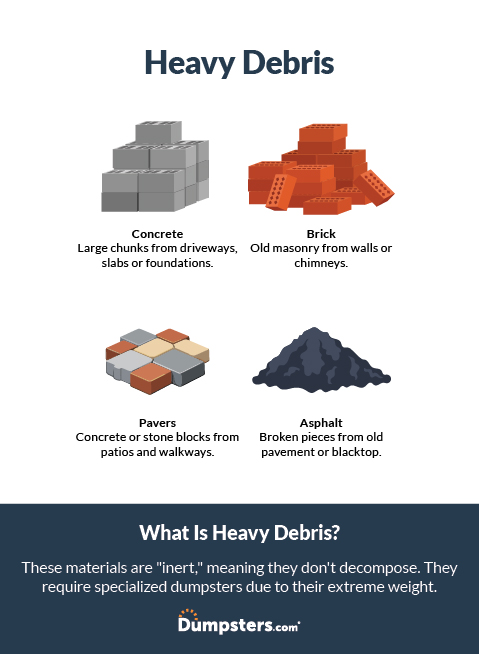 Heavy Debris

Concrete
Large chunks from driveways, slabs or foundations.

Brick
Old masonry from walls or chimneys.

Pavers
Concrete or stone blocks from patios and walkways.

Asphalt
Broken pieces from old pavement or blacktop.

What Is Heavy Debris?

These materials are "inert," meaning they don't decompose. They require specialized dumpsters due to their extreme weight.

Dumpsters.com