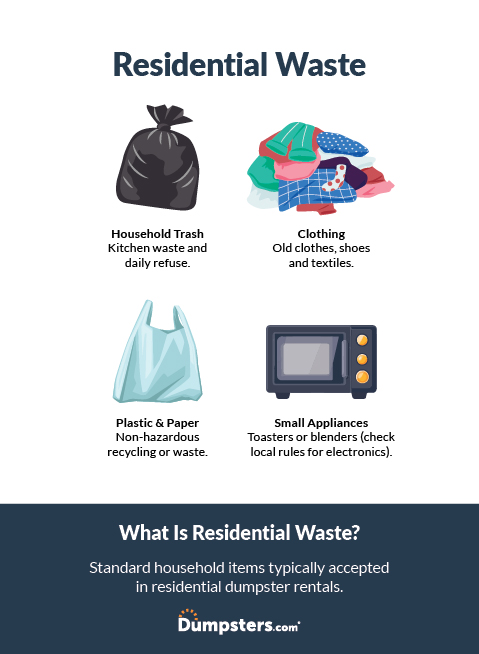 Residential Waste

Household Trash
Kitchen waste and daily refuse.

Clothing
Old clothes, shoes and textiles.

Plastic & Paper
Non-hazardous recycling or waste.

Small Appliances
Toasters or blenders (check local rules for electronics).

What Is Residential Waste?

Standard household items typically accepted in residential dumpster rentals.

Dumpsters.com