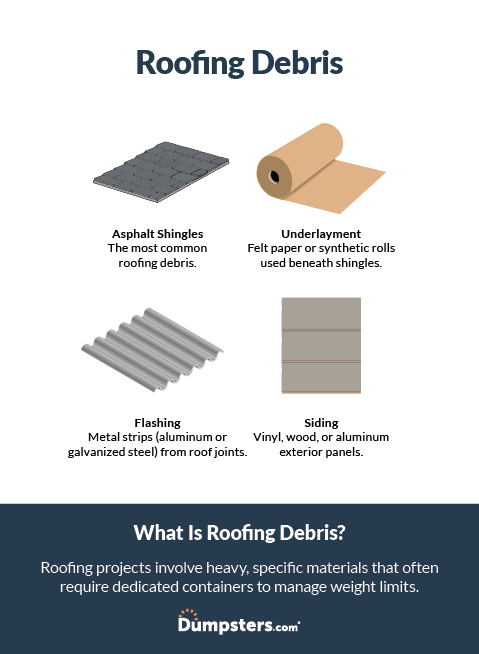 Roofing Debris

Asphalt Shingles
The most common roofing debris.

Underlayment
Felt paper or synthetic rolls used beneath shingles.

Flashing
Metal strips (aluminum or galvanized steel) from roof joints.

Siding
Vinyl, wood, or aluminum exterior panels.

What Is Roofing Debris?

Roofing projects involve heavy, specific materials that often require dedicated containers to manage weight limits.

Dumpsters.com