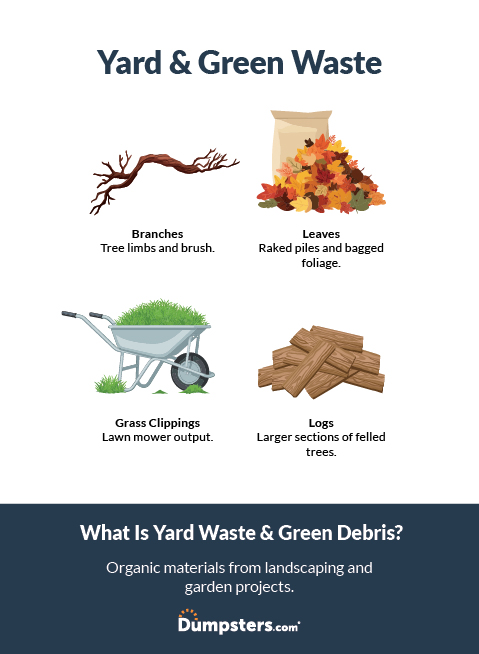 Yard & Green Waste

Branches
Tree limbs and brush.

Leaves
Raked piles and bagged foliage.

Grass Clippings
Lawn mower output.

Logs
Larger sections of felled trees.

What Is Yard Waste & Green Debris?

Organic materials from landscaping and garden projects.

Dumpsters.com