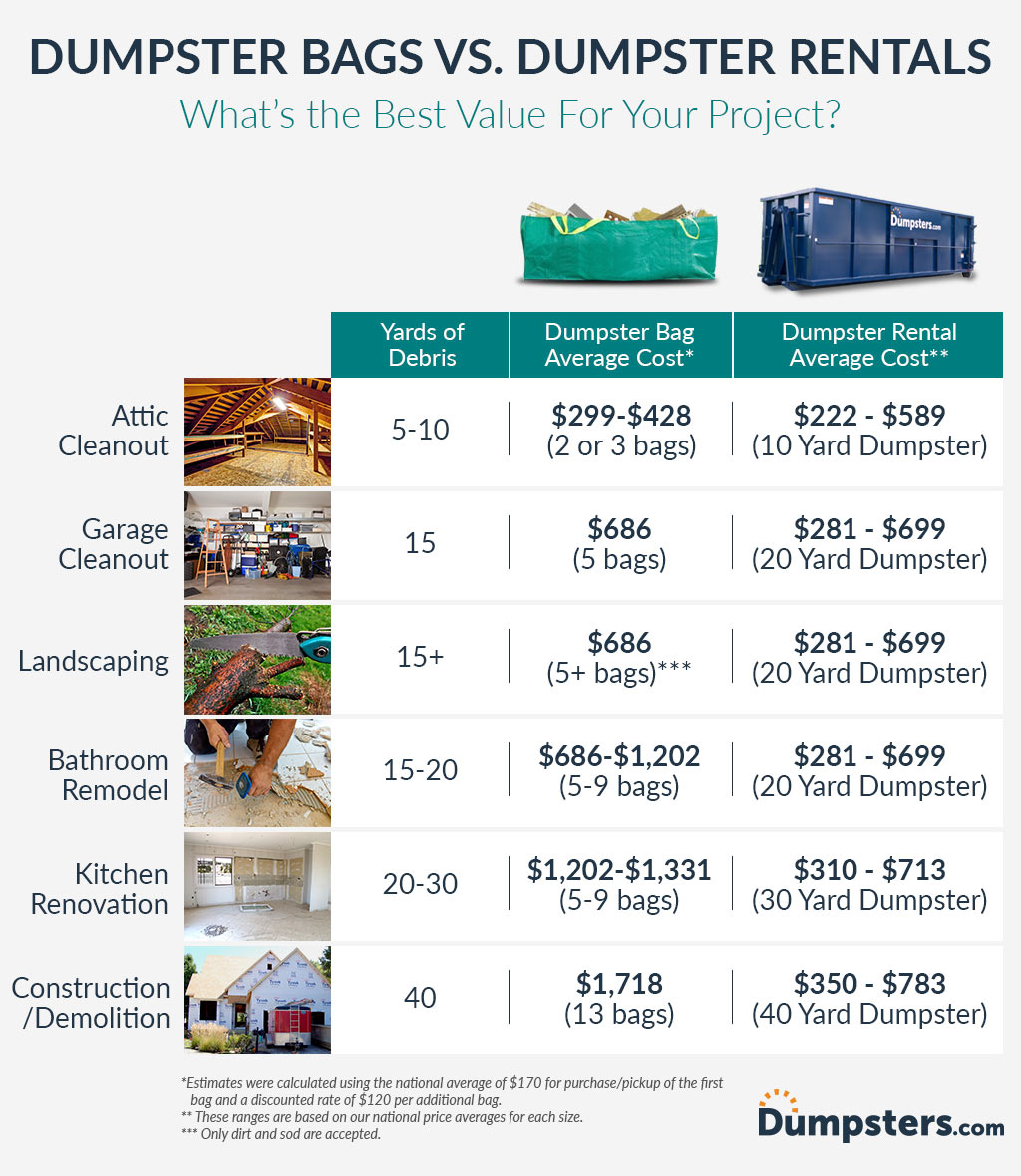 DUMPSTER BAGS VS. DUMPSTER RENTALS

What's the Best Value For Your Project?

Dumpsters.com

| | Yards of Debris | Dumpster Bag Average Cost* | Dumpster Rental Average Cost** |
|---|---|---|---|
| Attic Cleanout | 5-10 | \$299-\$428 (2 or 3 bags) | \$222 - \$589 (10 Yard Dumpster) |
| Garage Cleanout | 15 | \$686 (5 bags) | \$281 - \$699 (20 Yard Dumpster) |
| Landscaping | 15+ | \$686 (5+ bags)*** | \$281 - \$699 (20 Yard Dumpster) |
| Bathroom Remodel | 15-20 | \$686-\$1,202 (5-9 bags) | \$281 - \$699 (20 Yard Dumpster) |
| Kitchen Renovation | 20-30 | \$1,202-\$1,331 (5-9 bags) | \$310 - \$713 (30 Yard Dumpster) |
| Construction /Demolition | 40 | \$1,718 (13 bags) | \$350 - \$783 (40 Yard Dumpster) |

*Estimates were calculated using the national average of \$170 for purchase/pickup of the first bag and a discounted rate of \$120 per additional bag.
** These ranges are based on our national price averages for each size.
*** Only dirt and sod are accepted.

Dumpsters.com