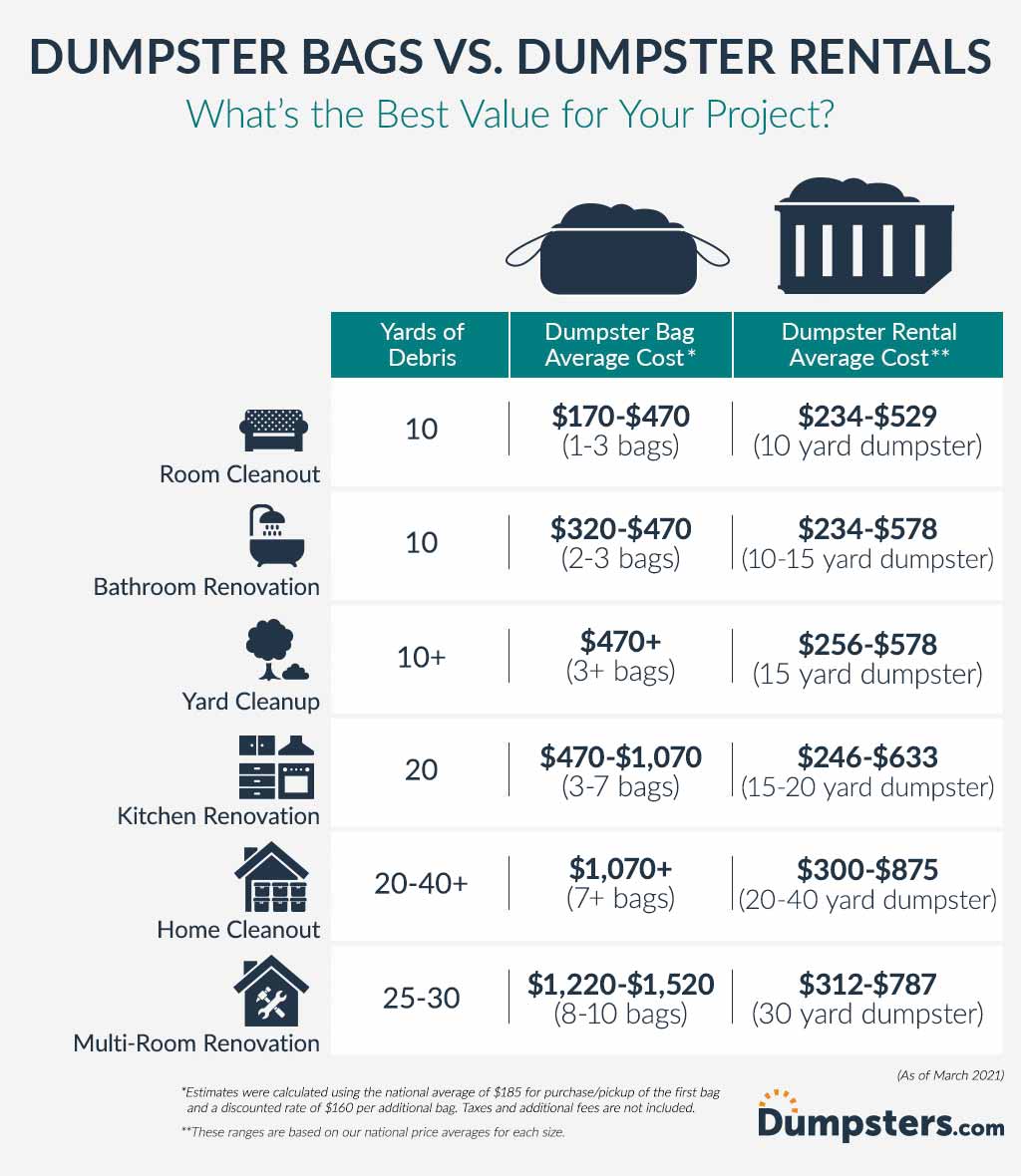 DUMPSTER BAGS VS. DUMPSTER RENTALS
What's the Best Value for Your Project?

| | Yards of Debris | Dumpster Bag Average Cost* | Dumpster Rental Average Cost** |
|---|---|---|---|
| Room Cleanout | 10 | \$170-\$470 (1-3 bags) | \$234-\$529 (10 yard dumpster) |
| Bathroom Renovation | 10 | \$320-\$470 (2-3 bags) | \$234-\$578 (10-15 yard dumpster) |
| Yard Cleanup | 10+ | \$470+ (3+ bags) | \$256-\$578 (15 yard dumpster) |
| Kitchen Renovation | 20 | \$470-\$1,070 (3-7 bags) | \$246-\$633 (15-20 yard dumpster) |
| Home Cleanout | 20-40+ | \$1,070+ (7+ bags) | \$300-\$875 (20-40 yard dumpster) |
| Multi-Room Renovation | 25-30 | \$1,220-\$1,520 (8-10 bags) | \$312-\$787 (30 yard dumpster) |

(As of March 2021)

*Estimates were calculated using the national average of \$185 for purchase/pickup of the first bag and a discounted rate of \$160 per additional bag. Taxes and additional fees are not included.

**These ranges are based on our national price averages for each size.

Dumpsters.com