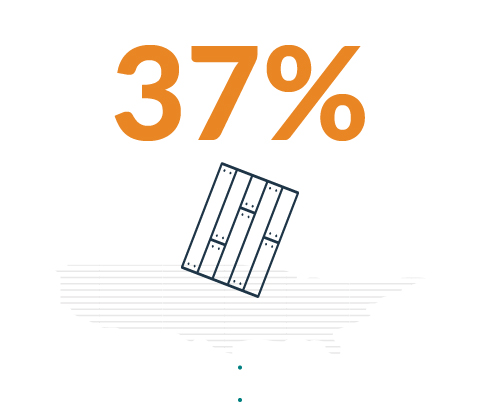 37%