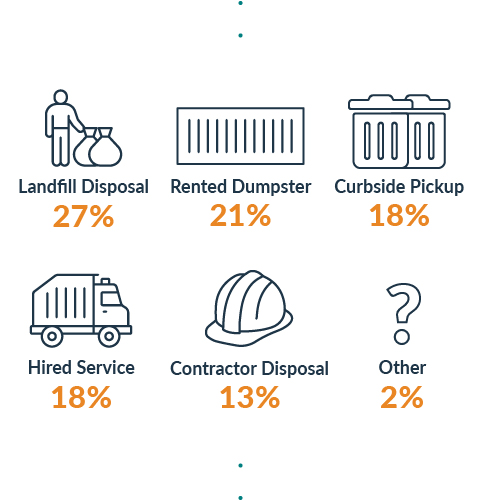 Landfill Disposal
27%

Rented Dumpster
21%

Curbside Pickup
18%

Hired Service
18%

Contractor Disposal
13%

Other
2%