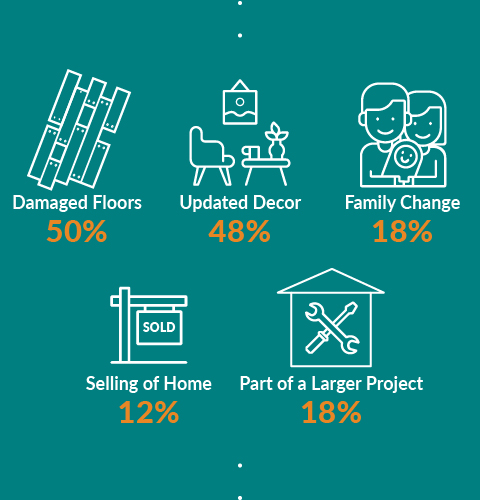 Damaged Floors
50%

Updated Decor
48%

Family Change
18%

SOLD

Selling of Home
12%

Part of a Larger Project
18%