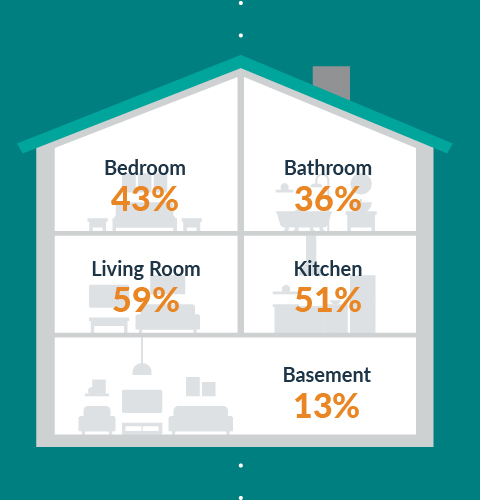 Bedroom
43%

Bathroom
36%

Living Room
59%

Kitchen
51%

Basement
13%